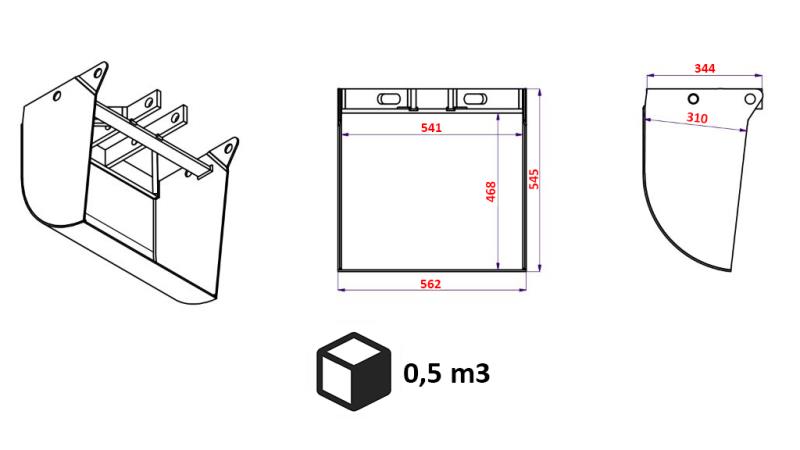 541
468
545
562
344
310
0,5 m3